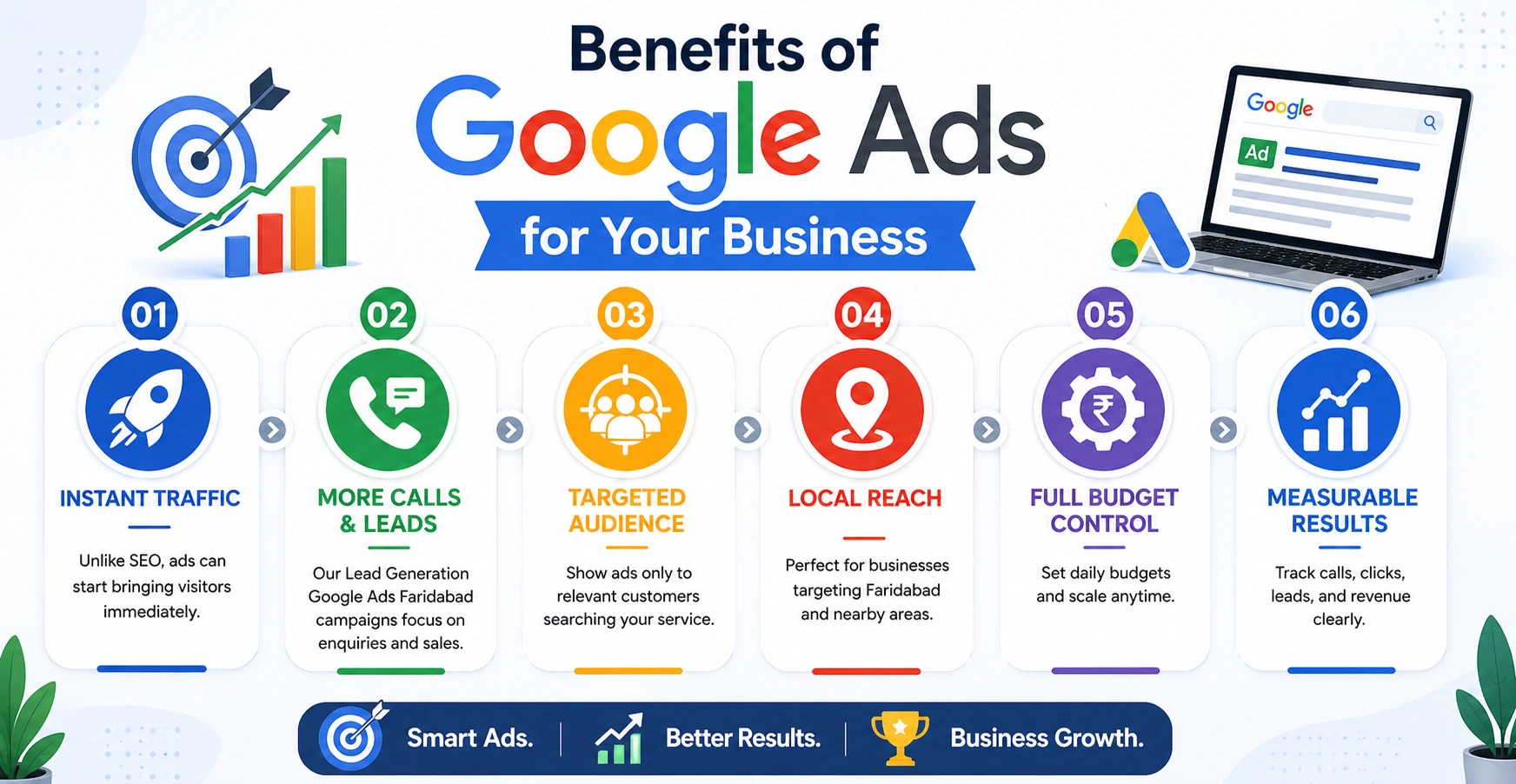 Benefits of Google Ads for Your Business

Google
Ad

01
INSTANT TRAFFIC
Unlike SEO, ads can start bringing visitors immediately.

02
MORE CALLS & LEADS
Our Lead Generation Google Ads Faridabad campaigns focus on enquiries and sales.

03
TARGETED AUDIENCE
Show ads only to relevant customers searching your service.

04
LOCAL REACH
Perfect for businesses targeting Faridabad and nearby areas.

05
FULL BUDGET CONTROL
Set daily budgets and scale anytime.

06
MEASURABLE RESULTS
Track calls, clicks, leads, and revenue clearly.

Smart Ads. | Better Results. | Business Growth.